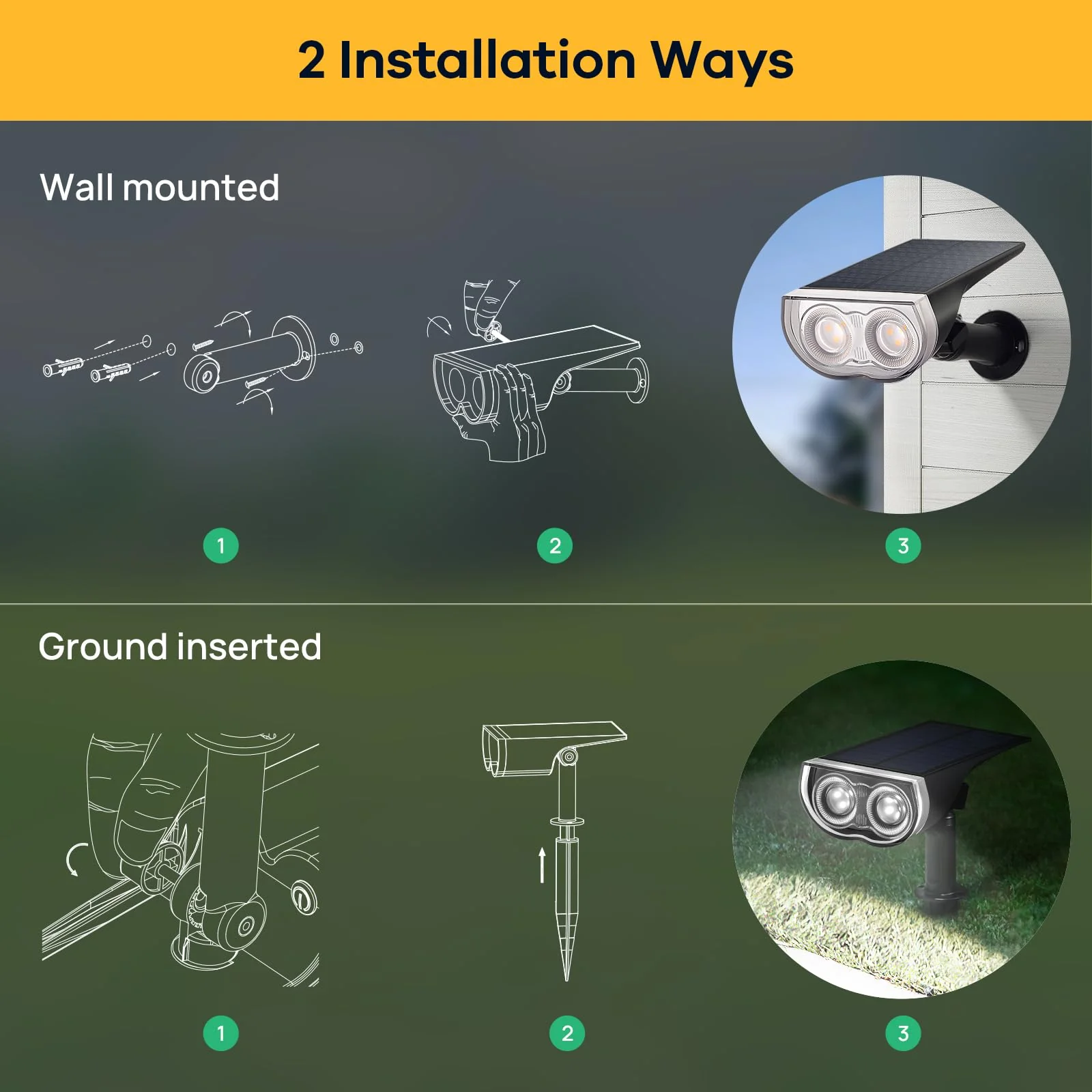 2 Installation Ways

Wall mounted

1

2

3

Ground inserted

1

2

3